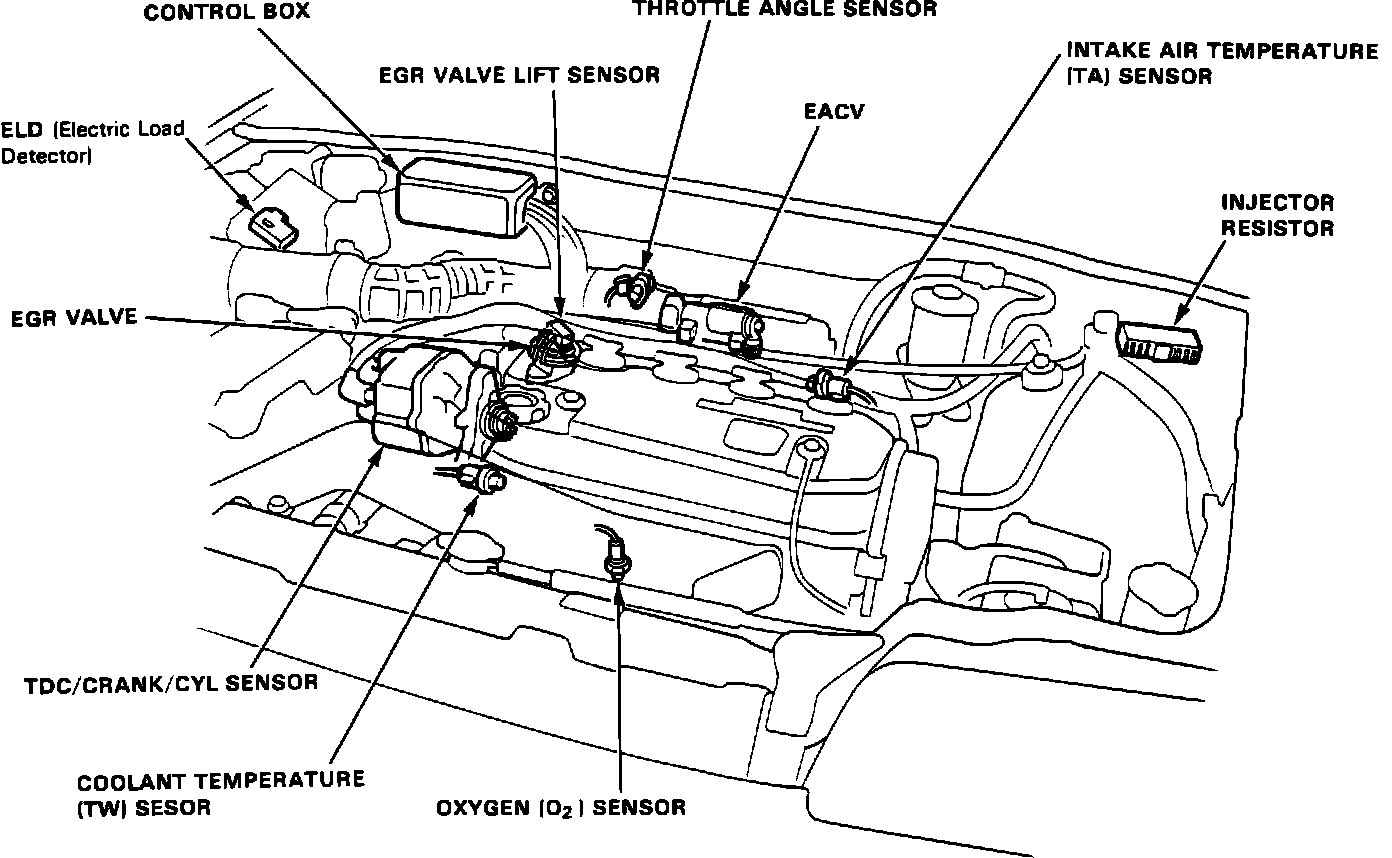 CONTROL BOX

THROTTLE ANGLE SENSOR

INTAKE AIR TEMPERATURE (TA) SENSOR

EGR VALVE LIFT SENSOR

EACV

ELD (Electric Load Detector)

INJECTOR RESISTOR

EGR VALVE

TDC/CRANK/CYL SENSOR

COOLANT TEMPERATURE (TW) SESOR

OXYGEN ($O_2$) SENSOR