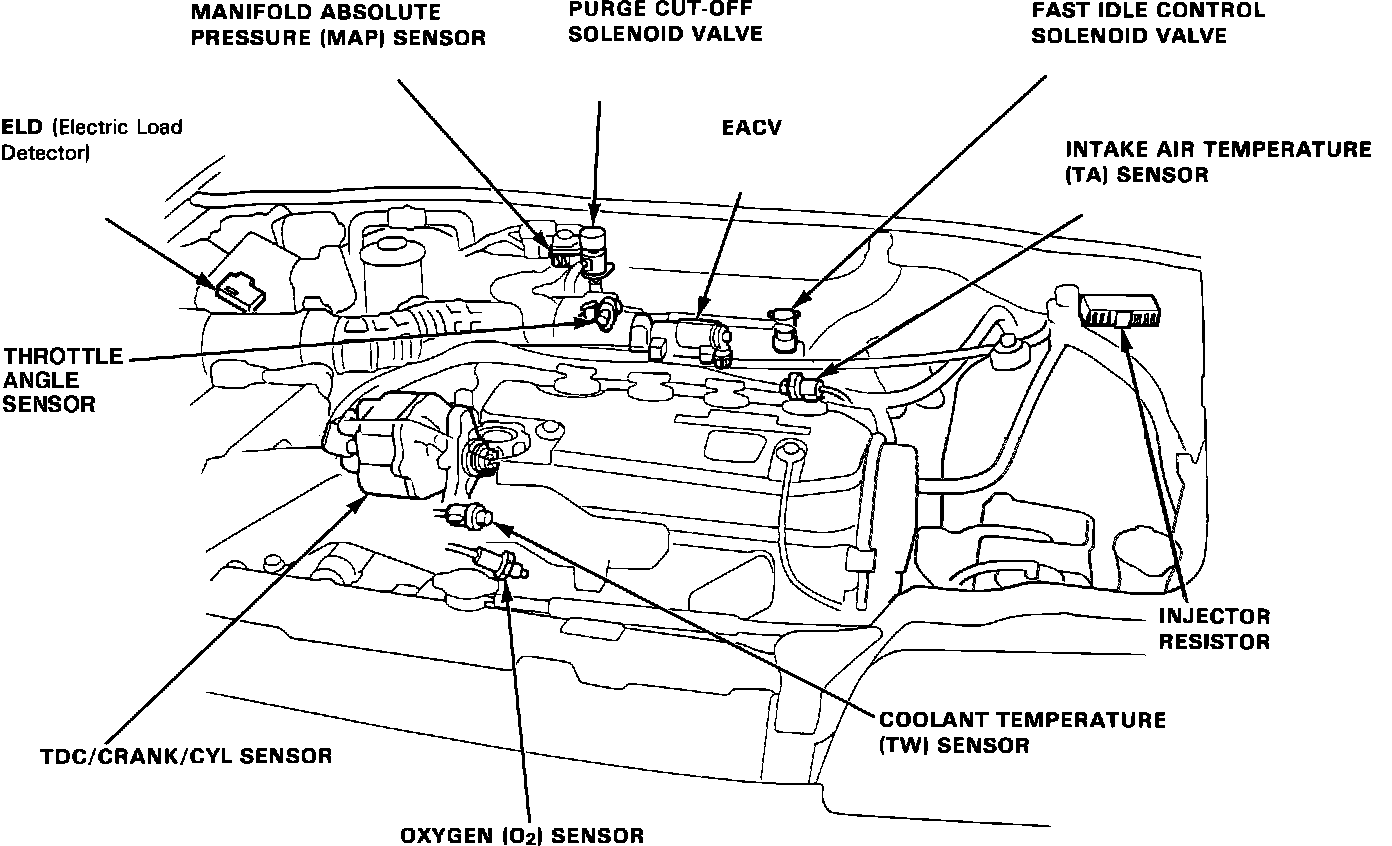 MANIFOLD ABSOLUTE PRESSURE (MAP) SENSOR

PURGE CUT-OFF SOLENOID VALVE

FAST IDLE CONTROL SOLENOID VALVE

ELD (Electric Load Detector)

EACV

INTAKE AIR TEMPERATURE (TA) SENSOR

THROTTLE ANGLE SENSOR

INJECTOR RESISTOR

COOLANT TEMPERATURE (TW) SENSOR

TDC/CRANK/CYL SENSOR

OXYGEN ($O_2$) SENSOR