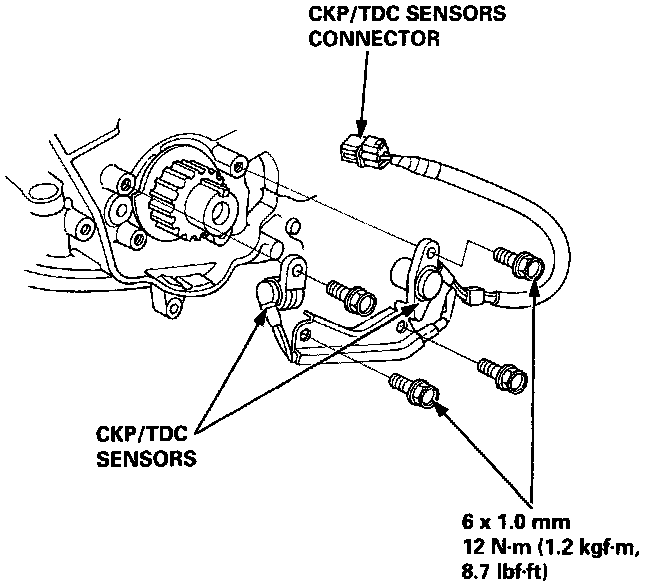 CKP/TDC SENSORS CONNECTOR

CKP/TDC SENSORS

6 x 1.0 mm
12 N·m (1.2 kgf·m, 8.7 lbf·ft)