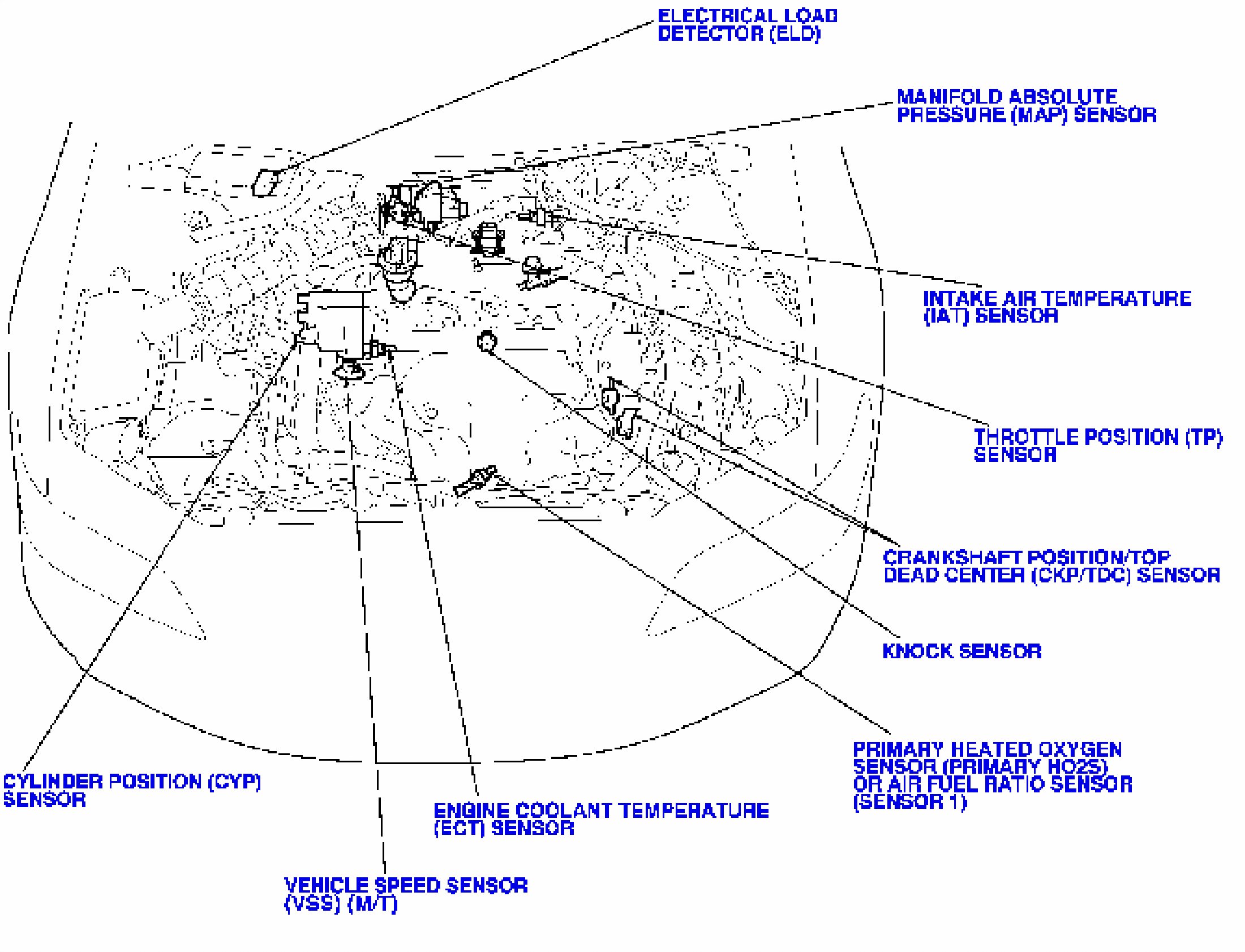 ELECTRICAL LOAD DETECTOR (ELD)

MANIFOLD ABSOLUTE PRESSURE (MAP) SENSOR

INTAKE AIR TEMPERATURE (IAT) SENSOR

THROTTLE POSITION (TP) SENSOR

CRANKSHAFT POSITION/TOP DEAD CENTER (CKP/TDC) SENSOR

KNOCK SENSOR

PRIMARY HEATED OXYGEN SENSOR (PRIMARY HO2S) OR AIR FUEL RATIO SENSOR (SENSOR 1)

CYLINDER POSITION (CYP) SENSOR

ENGINE COOLANT TEMPERATURE (ECT) SENSOR

VEHICLE SPEED SENSOR (VSS) (M/T)