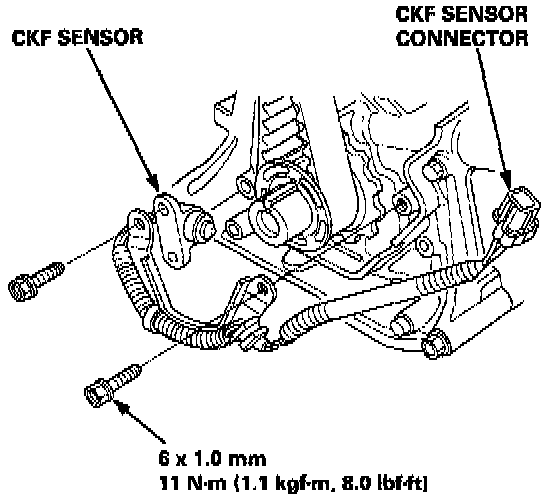 CKF SENSOR

CKF SENSOR CONNECTOR

6 x 1.0 mm
11 N·m (1.1 kgf·m, 8.0 lbf·ft)