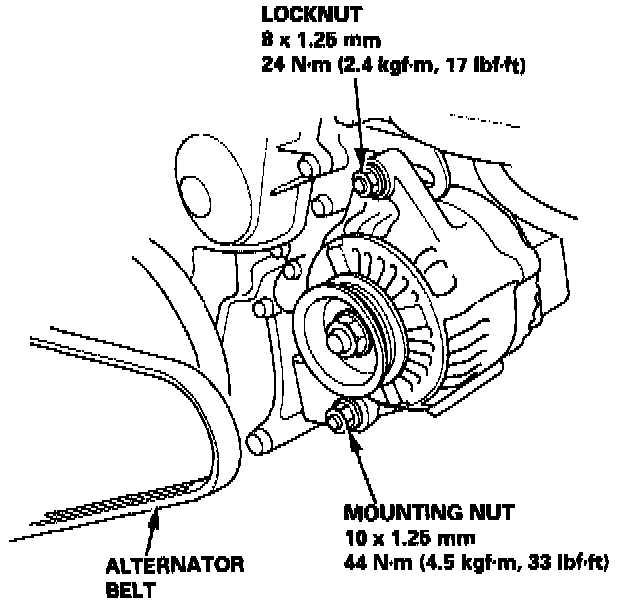 LOCKNUT
8 x 1.25 mm
24 N·m (2.4 kgf·m, 17 lbf·ft)

MOUNTING NUT
10 x 1.25 mm
44 N·m (4.5 kgf·m, 33 lbf·ft)

ALTERNATOR
BELT