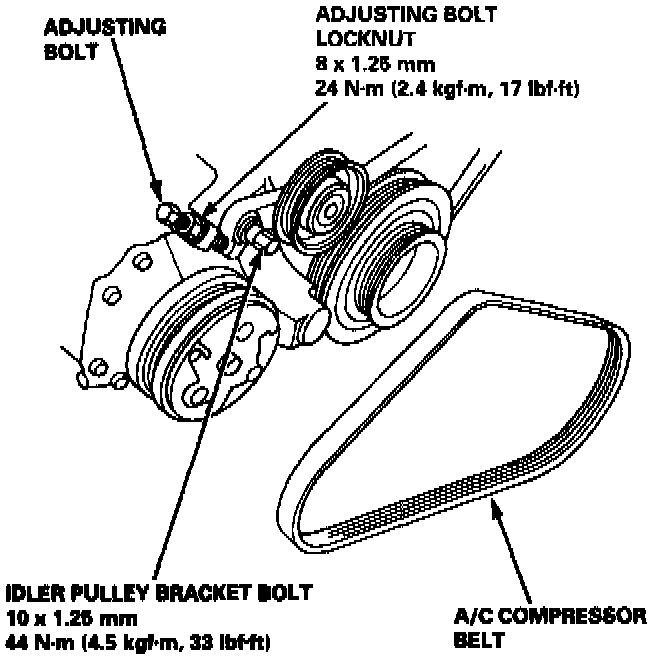 ADJUSTING BOLT

ADJUSTING BOLT LOCKNUT
8 x 1.25 mm
24 N·m (2.4 kgf·m, 17 lbf·ft)

IDLER PULLEY BRACKET BOLT
10 x 1.25 mm
44 N·m (4.5 kgf·m, 33 lbf·ft)

A/C COMPRESSOR BELT