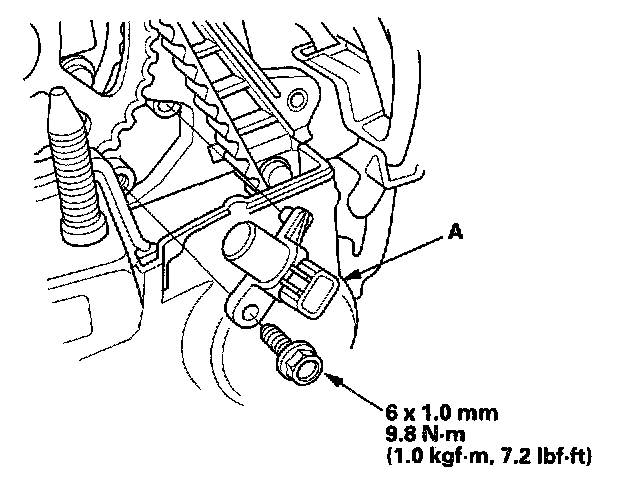 A

6 x 1.0 mm
9.8 N·m
(1.0 kgf·m, 7.2 lbf·ft)