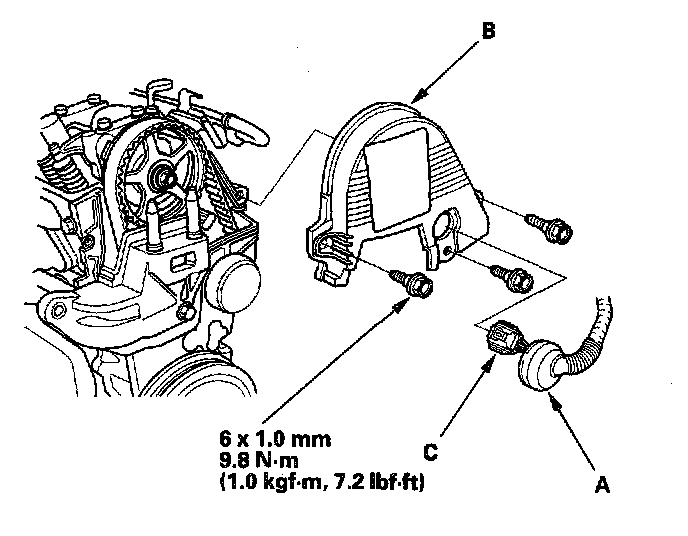 B

6 x 1.0 mm
9.8 N·m
(1.0 kgf·m, 7.2 lbf·ft)

C

A