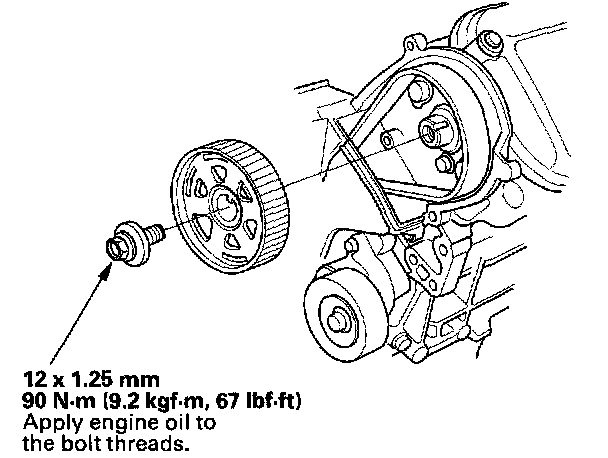 12 x 1.25 mm
90 N·m (9.2 kgf·m, 67 lbf·ft)
Apply engine oil to the bolt threads.