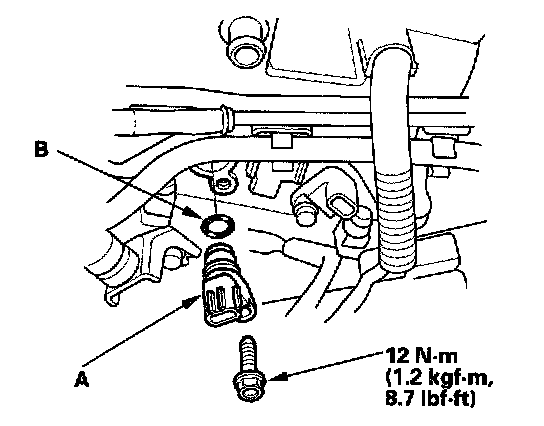 B

A

12 N·m
(1.2 kgf·m,
8.7 lbf·ft)