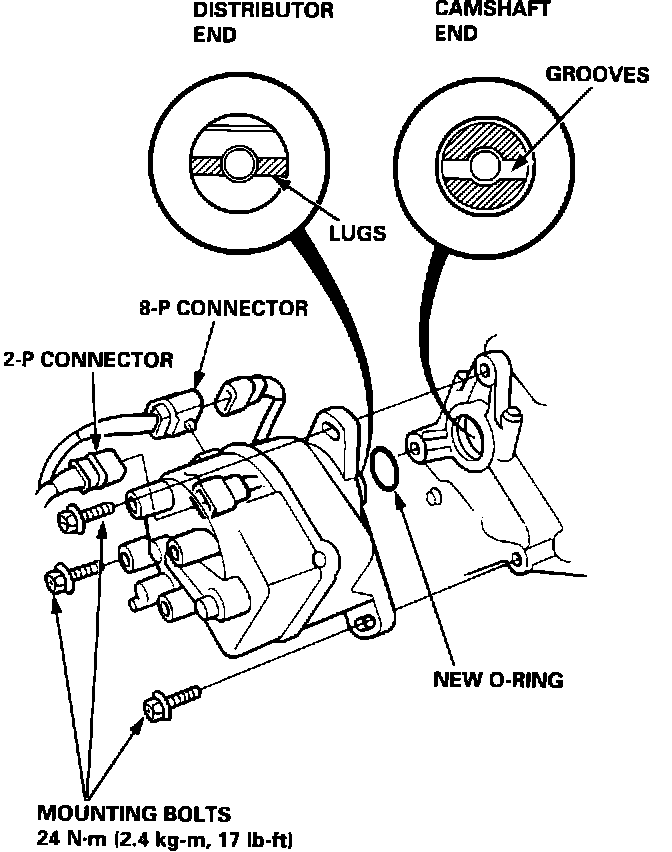 DISTRIBUTOR END

CAMSHAFT END

GROOVES

LUGS

8-P CONNECTOR

2-P CONNECTOR

NEW O-RING

MOUNTING BOLTS
24 N·m (2.4 kg-m, 17 lb-ft)