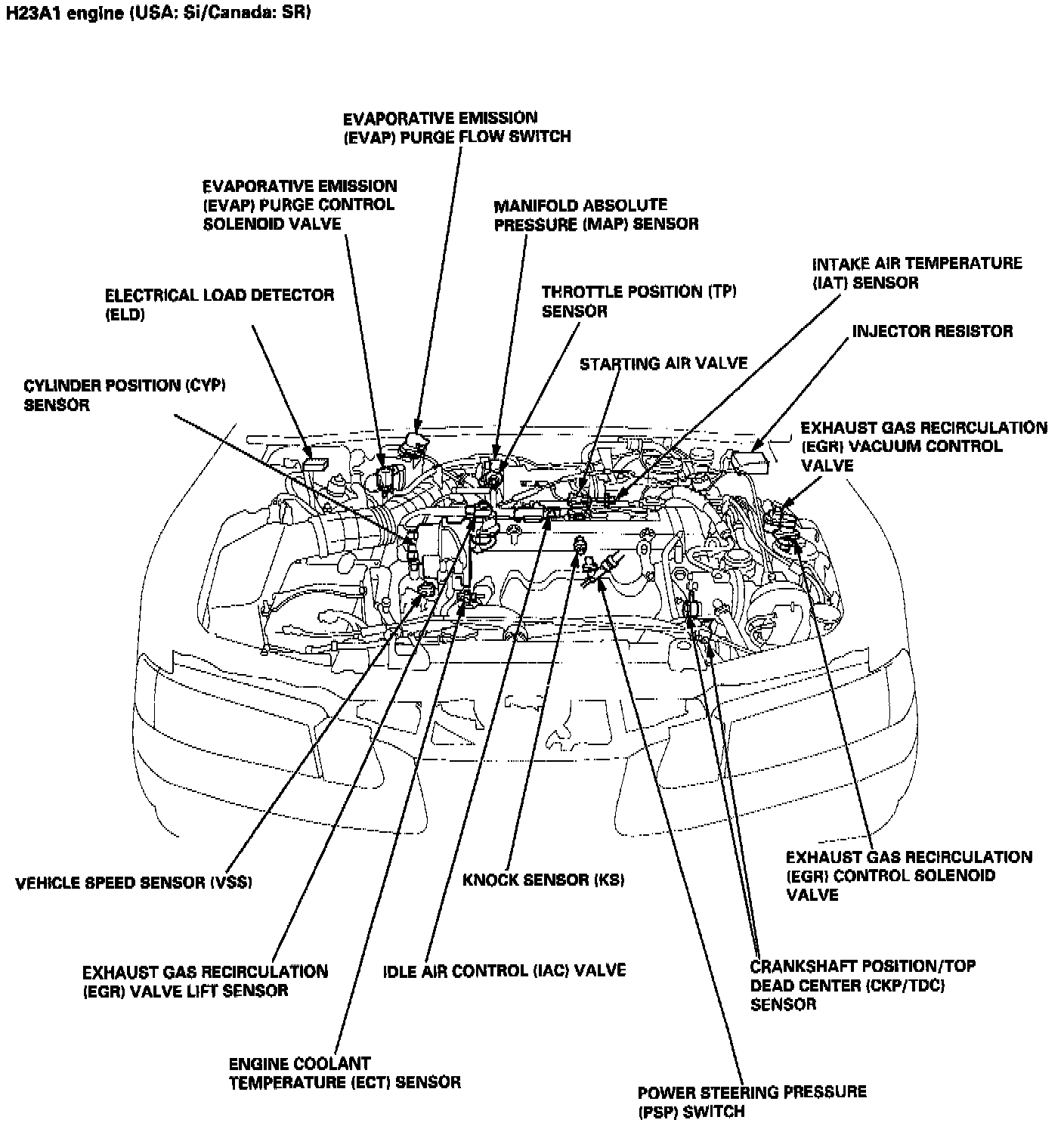 H23A1 engine (USA: Si/Canada: SR)

EVAPORATIVE EMISSION (EVAP) PURGE FLOW SWITCH

EVAPORATIVE EMISSION (EVAP) PURGE CONTROL SOLENOID VALVE

MANIFOLD ABSOLUTE PRESSURE (MAP) SENSOR

INTAKE AIR TEMPERATURE (IAT) SENSOR

ELECTRICAL LOAD DETECTOR (ELD)

THROTTLE POSITION (TP) SENSOR

INJECTOR RESISTOR

STARTING AIR VALVE

CYLINDER POSITION (CYP) SENSOR

EXHAUST GAS RECIRCULATION (EGR) VACUUM CONTROL VALVE

EXHAUST GAS RECIRCULATION (EGR) CONTROL SOLENOID VALVE

VEHICLE SPEED SENSOR (VSS)

KNOCK SENSOR (KS)

EXHAUST GAS RECIRCULATION (EGR) VALVE LIFT SENSOR

IDLE AIR CONTROL (IAC) VALVE

CRANKSHAFT POSITION/TOP DEAD CENTER (CKP/TDC) SENSOR

ENGINE COOLANT TEMPERATURE (ECT) SENSOR

POWER STEERING PRESSURE (PSP) SWITCH