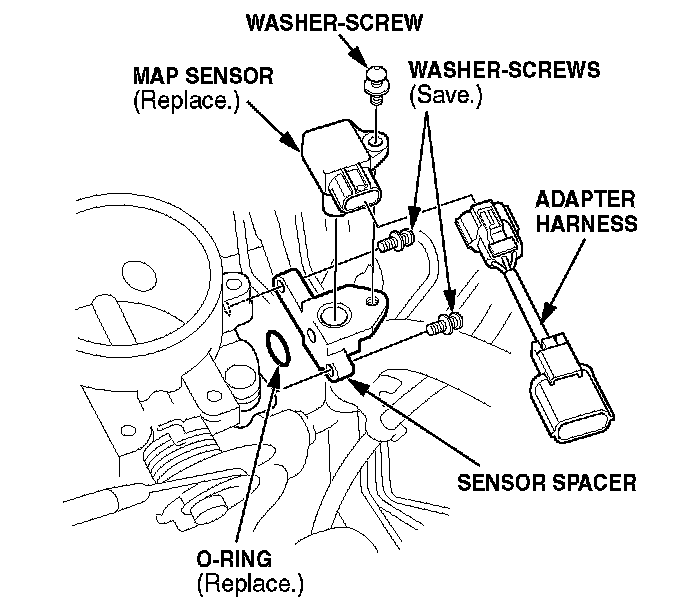 WASHER-SCREW

MAP SENSOR
(Replace.)

WASHER-SCREWS
(Save.)

ADAPTER
HARNESS

SENSOR SPACER

O-RING
(Replace.)