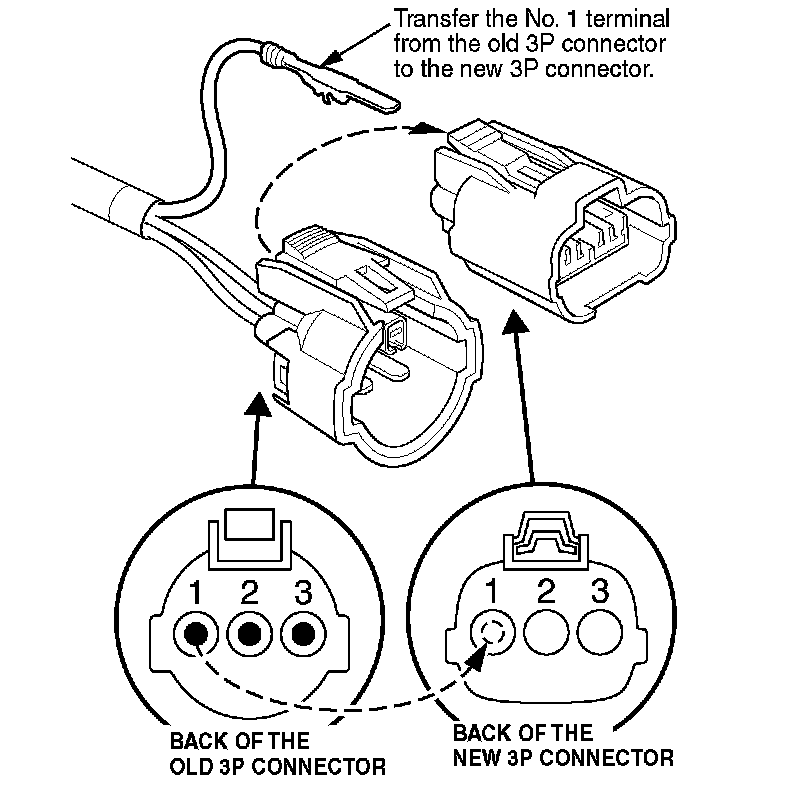 Transfer the No. 1 terminal from the old 3P connector to the new 3P connector.

1 2 3

1 2 3

BACK OF THE OLD 3P CONNECTOR

BACK OF THE NEW 3P CONNECTOR