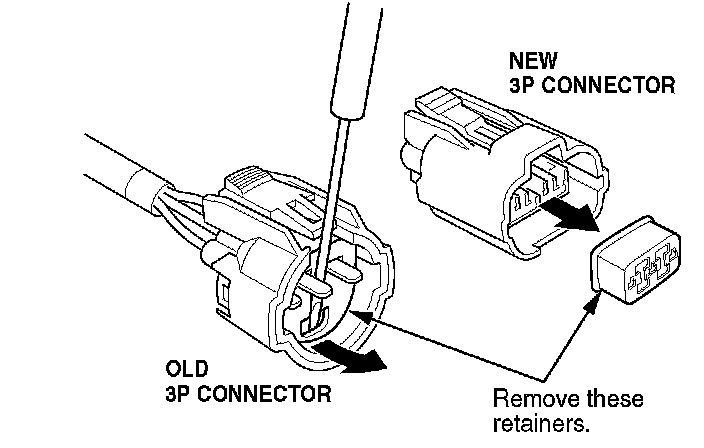 NEW
3P CONNECTOR

OLD
3P CONNECTOR

Remove these retainers.