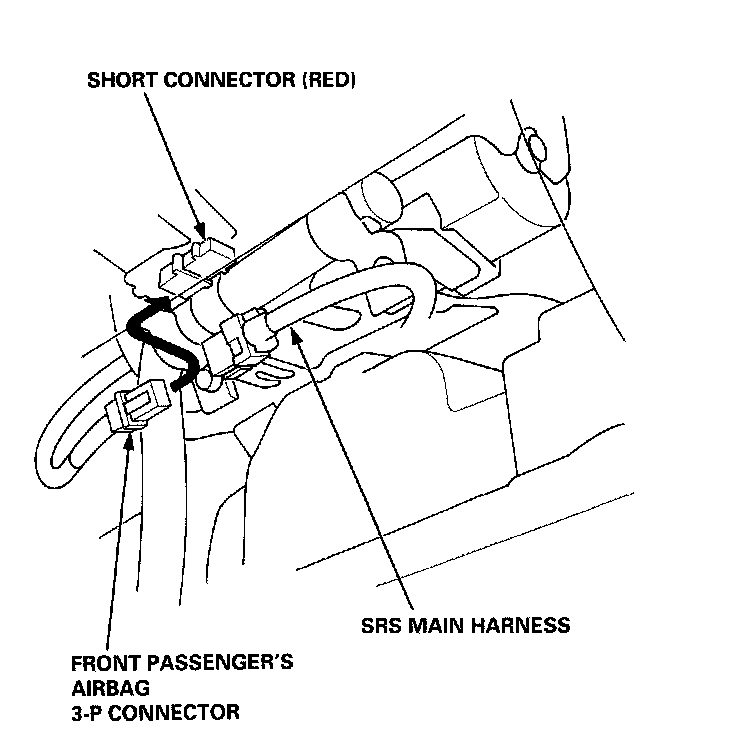 SHORT CONNECTOR (RED)

SRS MAIN HARNESS

FRONT PASSENGER'S AIRBAG 3-P CONNECTOR