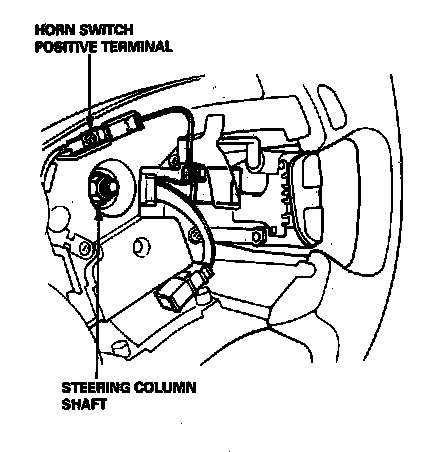 HORN SWITCH
POSITIVE TERMINAL

STEERING COLUMN
SHAFT