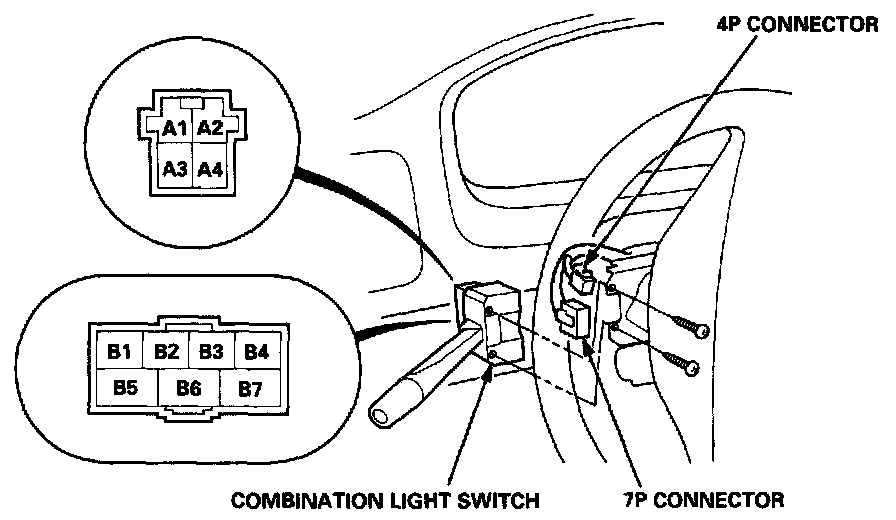 4P CONNECTOR

A1 A2
A3 A4

B1 B2 B3 B4
B5 B6 B7

COMBINATION LIGHT SWITCH

7P CONNECTOR