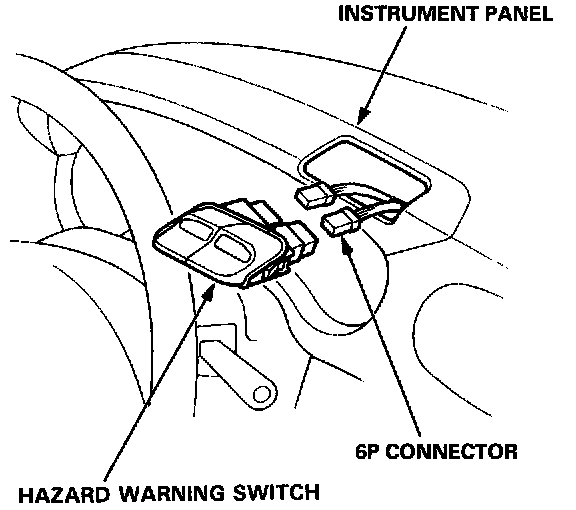 INSTRUMENT PANEL

6P CONNECTOR

HAZARD WARNING SWITCH