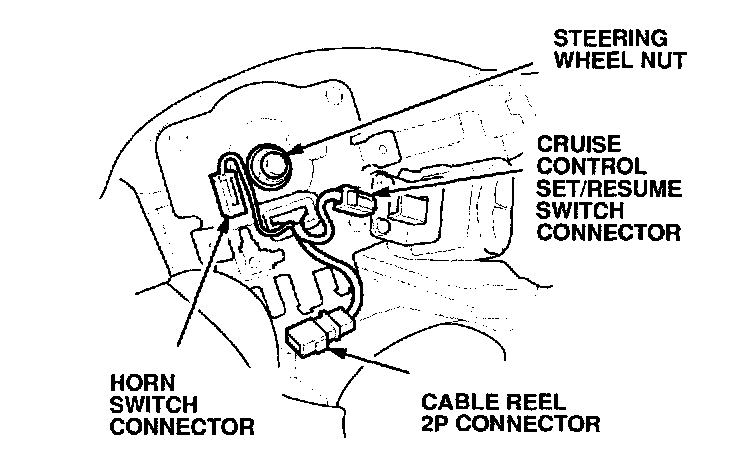 STEERING WHEEL NUT

CRUISE CONTROL SET/RESUME SWITCH CONNECTOR

HORN SWITCH CONNECTOR

CABLE REEL 2P CONNECTOR