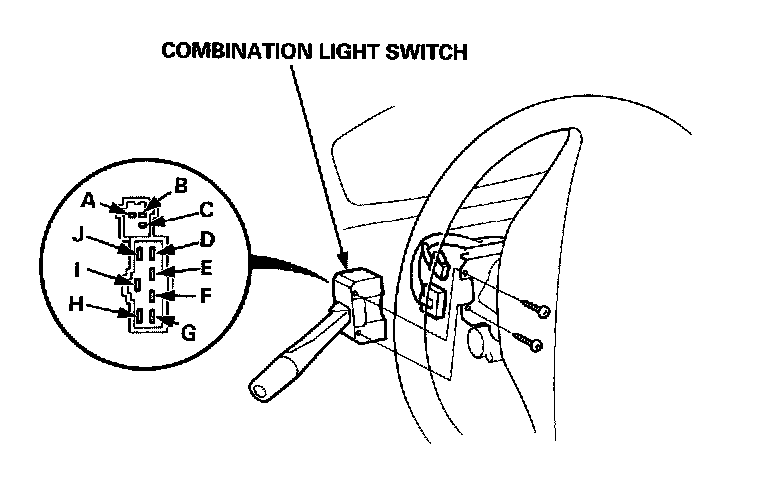 COMBINATION LIGHT SWITCH

A
B
C
J
D
I
E
F
H
G