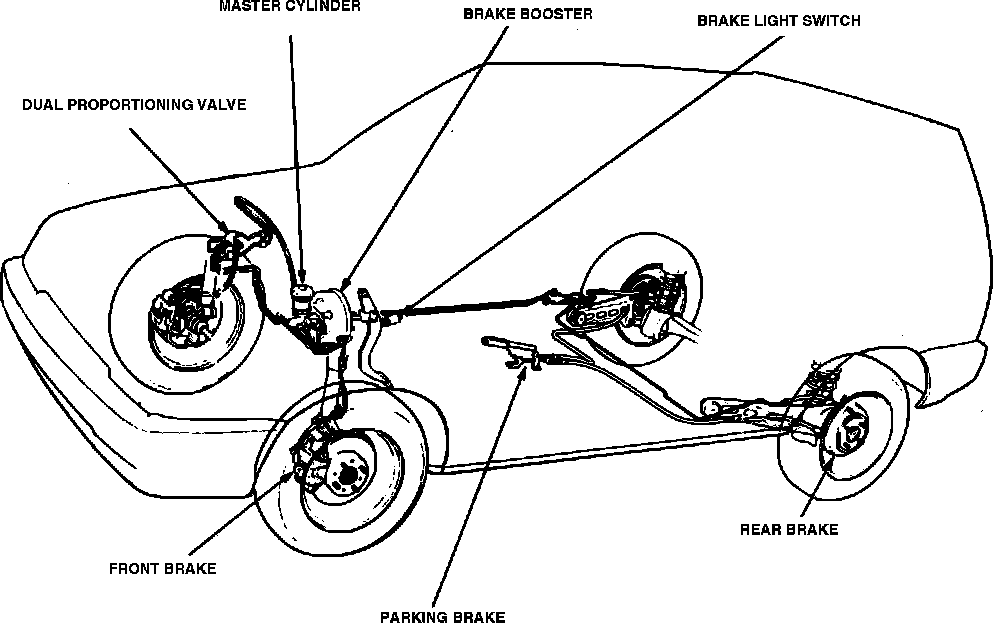 MASTER CYLINDER
BRAKE BOOSTER
BRAKE LIGHT SWITCH
DUAL PROPORTIONING VALVE
REAR BRAKE
FRONT BRAKE
PARKING BRAKE