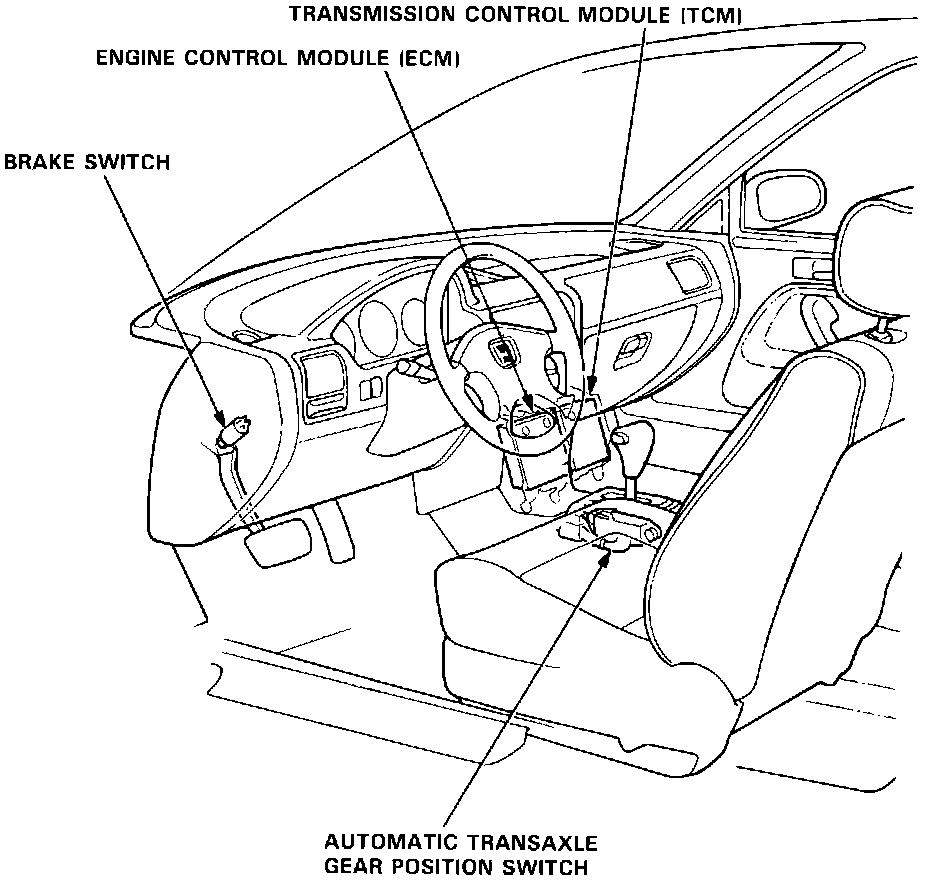 TRANSMISSION CONTROL MODULE (TCM)

ENGINE CONTROL MODULE (ECM)

BRAKE SWITCH

AUTOMATIC TRANSAXLE GEAR POSITION SWITCH