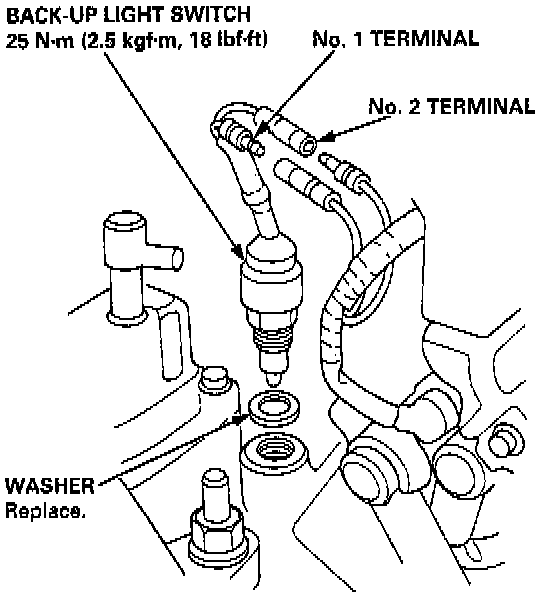 BACK-UP LIGHT SWITCH
25 N·m (2.5 kgf·m, 18 lbf·ft)

No. 1 TERMINAL

No. 2 TERMINAL

WASHER
Replace.