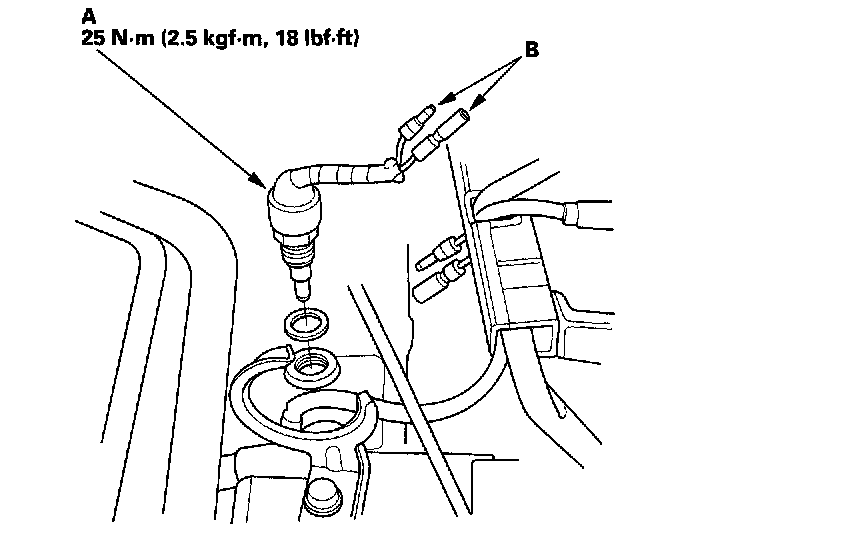 A
25 N·m (2.5 kgf·m, 18 lbf·ft)

B