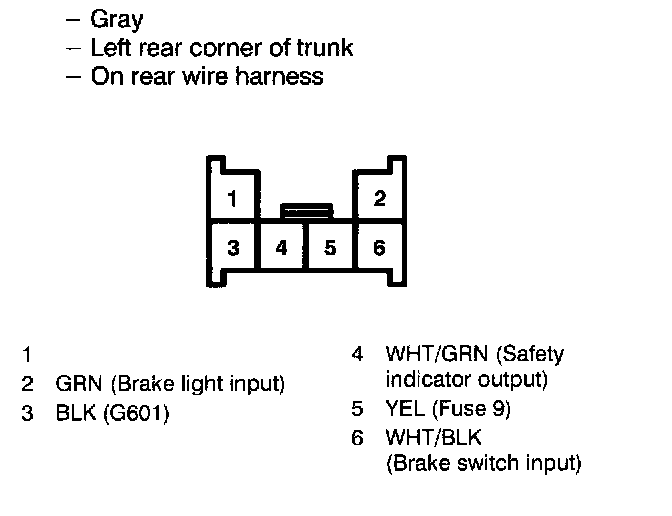 – Gray
– Left rear corner of trunk
– On rear wire harness

1
2
3
4
5
6

1
2 GRN (Brake light input)
3 BLK (G601)

4 WHT/GRN (Safety indicator output)
5 YEL (Fuse 9)
6 WHT/BLK (Brake switch input)