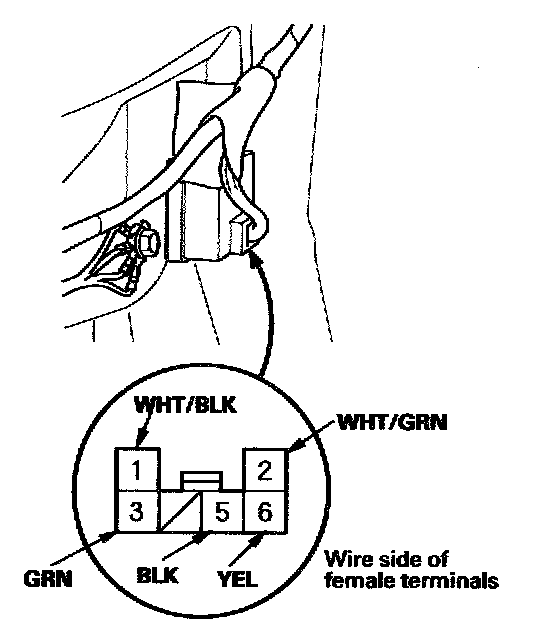 WHT/BLK

WHT/GRN

1
2
3
5
6

GRN
BLK
YEL

Wire side of female terminals