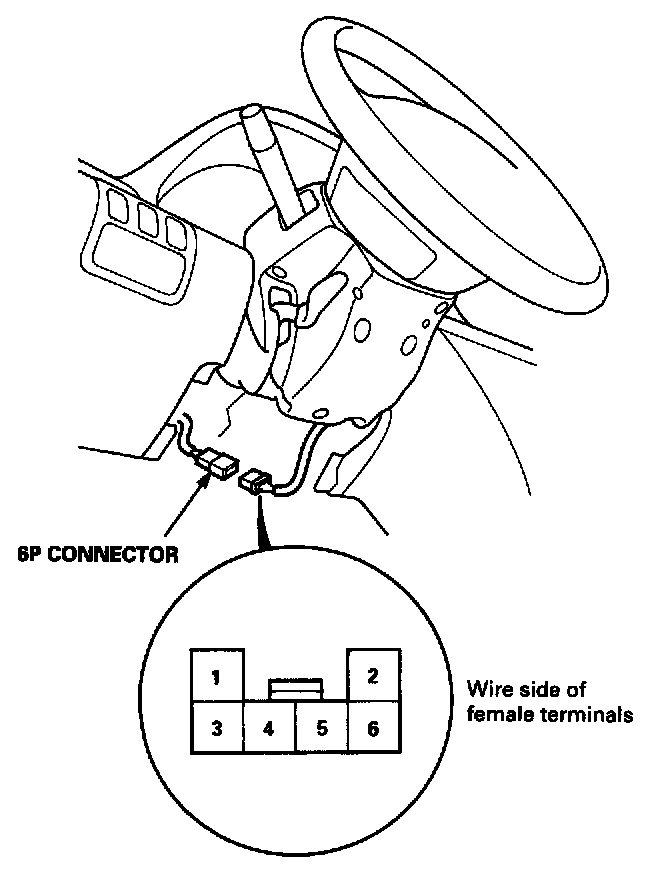 6P CONNECTOR

1

2

3

4

5

6

Wire side of female terminals