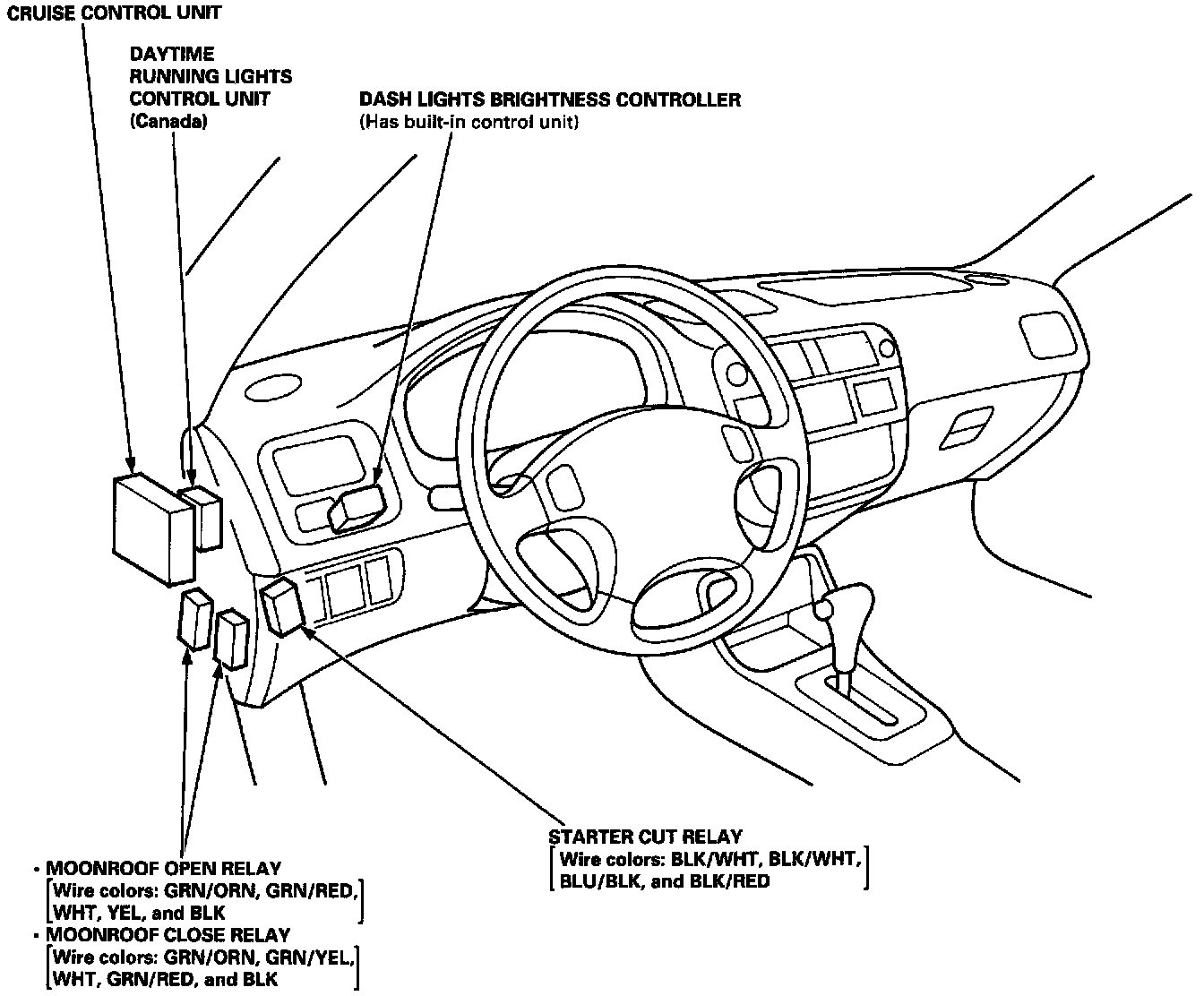 CRUISE CONTROL UNIT

DAYTIME RUNNING LIGHTS CONTROL UNIT (Canada)

DASH LIGHTS BRIGHTNESS CONTROLLER
(Has built-in control unit)

STARTER CUT RELAY
[Wire colors: BLK/WHT, BLK/WHT, BLU/BLK, and BLK/RED]

• MOONROOF OPEN RELAY
[Wire colors: GRN/ORN, GRN/RED, WHT, YEL, and BLK]
• MOONROOF CLOSE RELAY
[Wire colors: GRN/ORN, GRN/YEL, WHT, GRN/RED, and BLK]