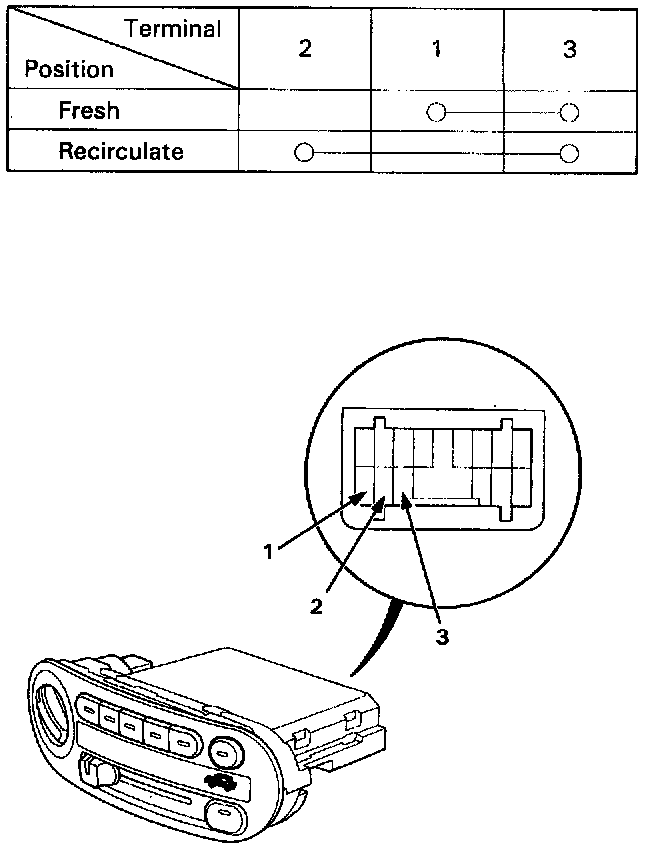 | Terminal / Position | 2 | 1 | 3 |
|---|---|---|---|
| Fresh | | ○ | ○ |
| Recirculate | ○ | | ○ |

1

2

3