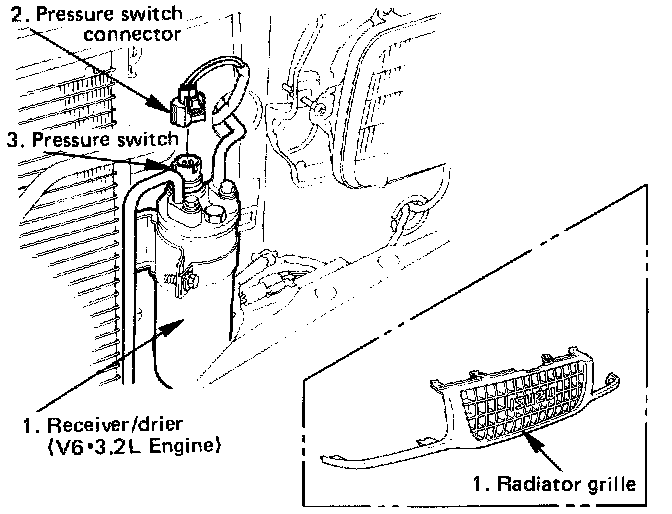 2. Pressure switch connector

3. Pressure switch

1. Receiver/drier (V6•3.2L Engine)

ISUZU

1. Radiator grille