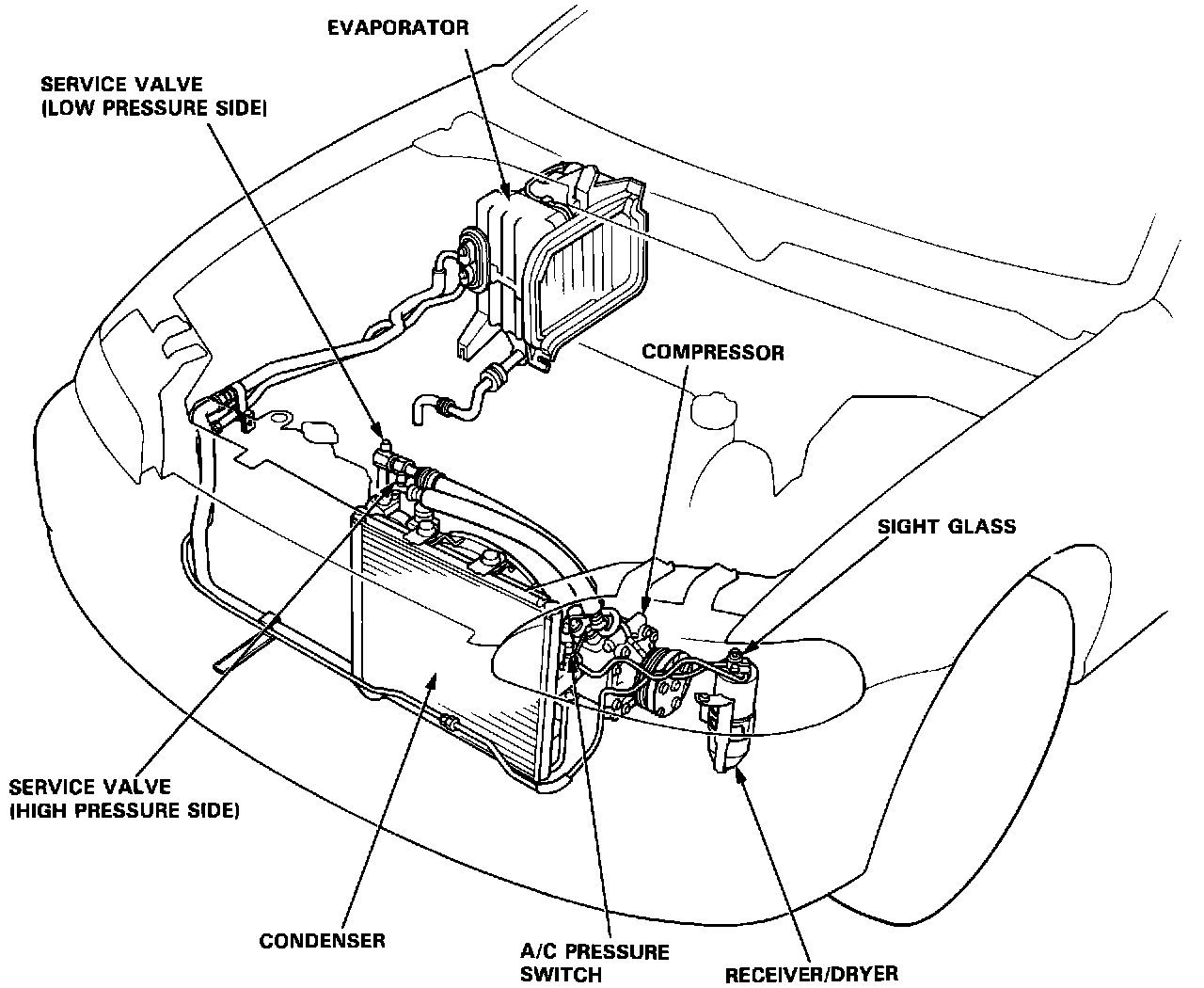 EVAPORATOR

SERVICE VALVE
(LOW PRESSURE SIDE)

COMPRESSOR

SIGHT GLASS

SERVICE VALVE
(HIGH PRESSURE SIDE)

CONDENSER

A/C PRESSURE
SWITCH

RECEIVER/DRYER