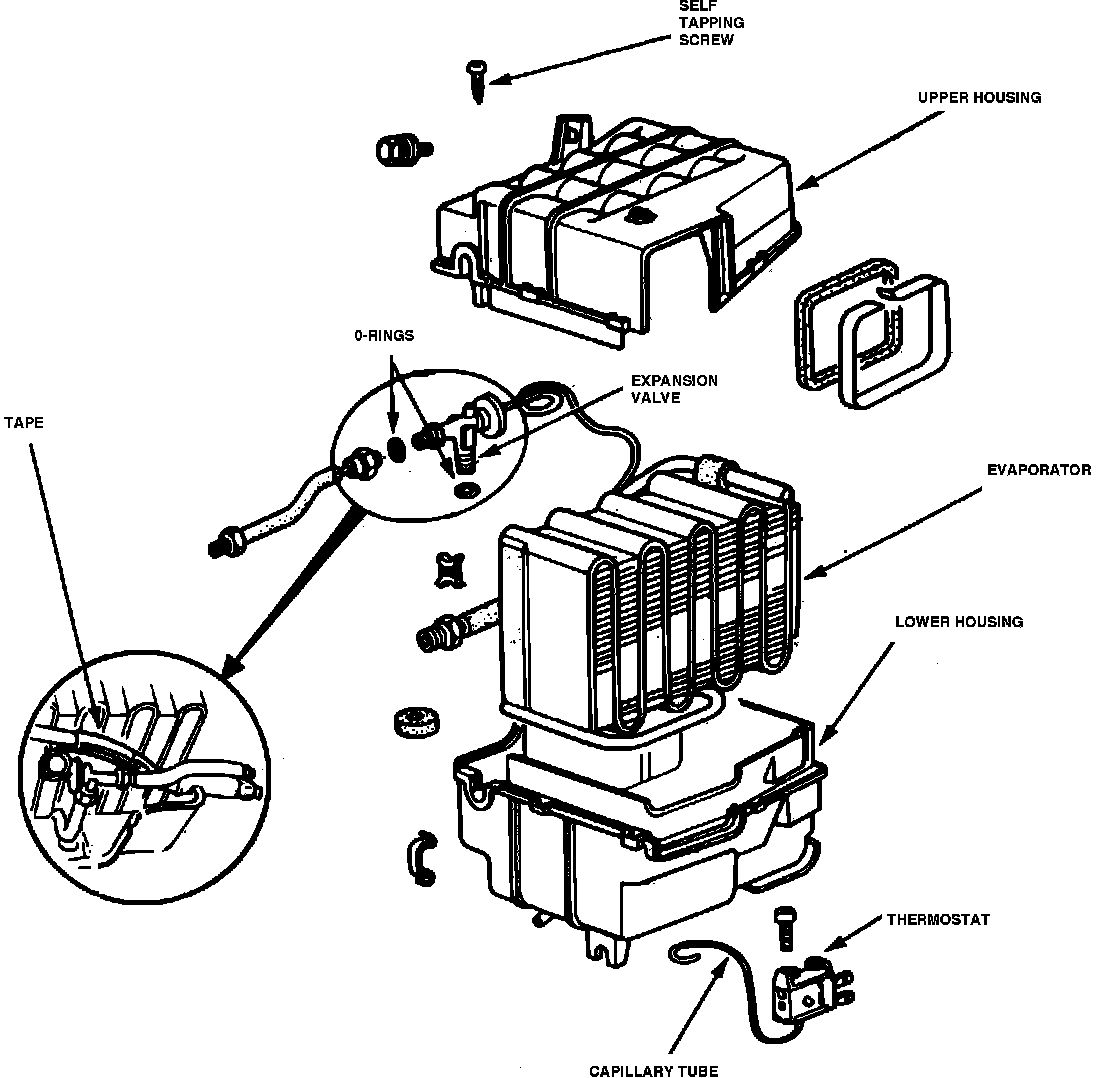 SELF TAPPING SCREW

UPPER HOUSING

0-RINGS

EXPANSION VALVE

TAPE

EVAPORATOR

LOWER HOUSING

THERMOSTAT

CAPILLARY TUBE