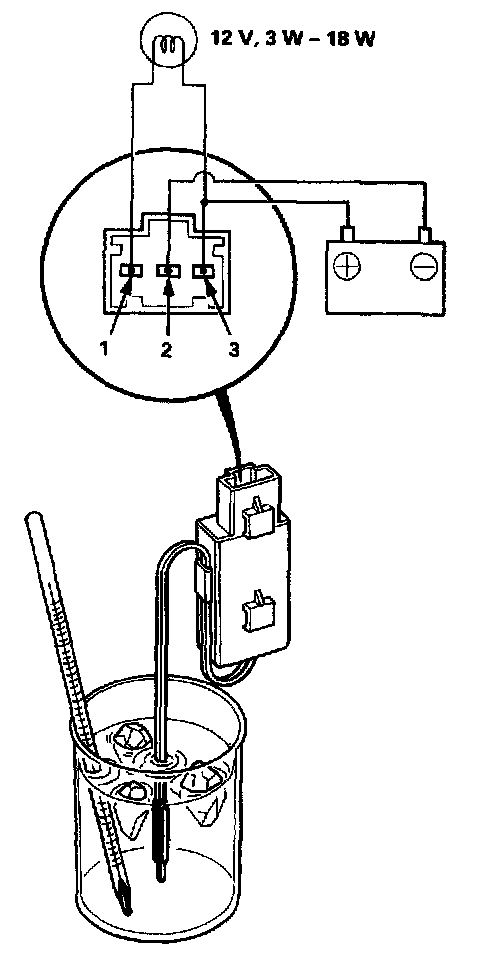 12 V, 3 W – 18 W

1 2 3