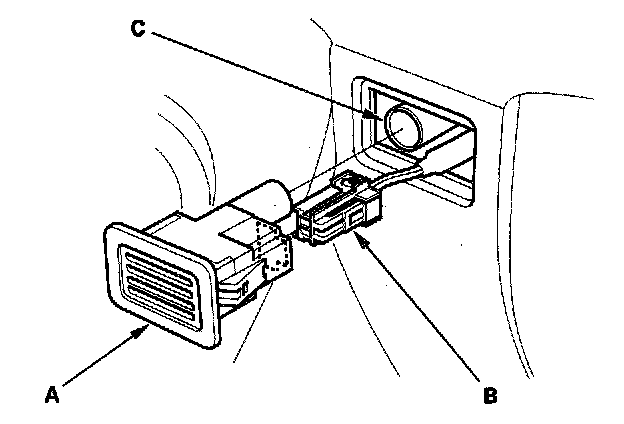 C
A
B