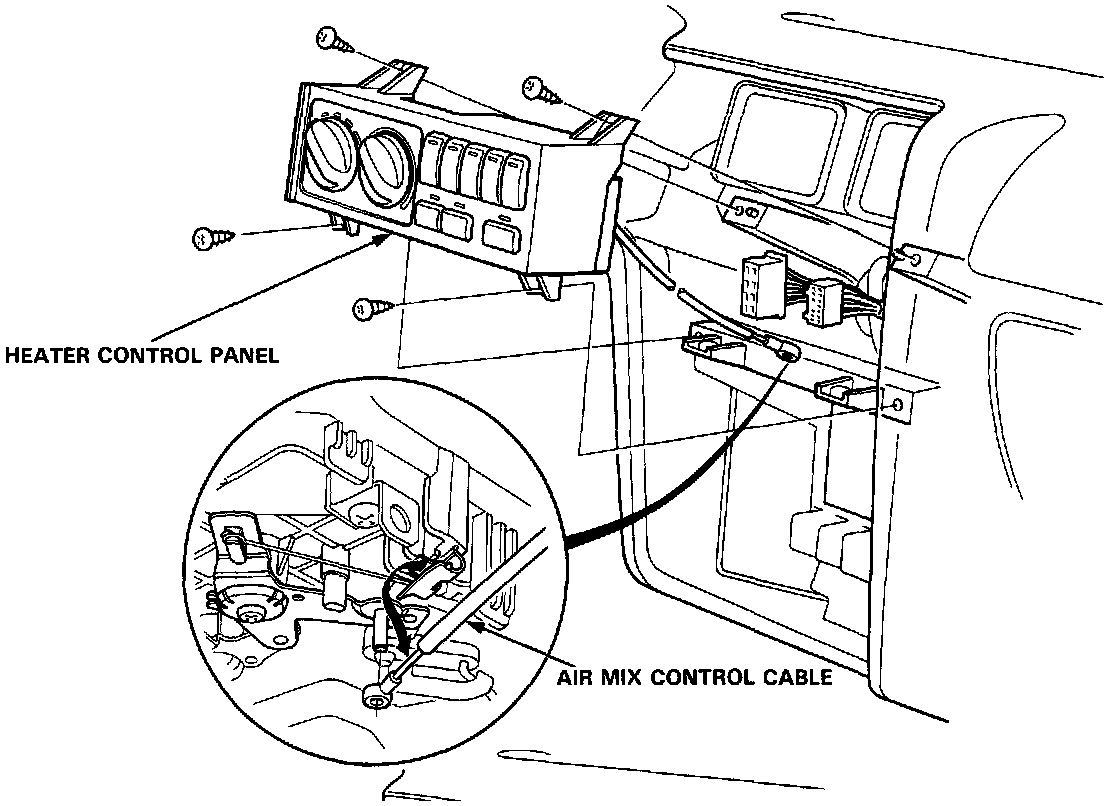 HEATER CONTROL PANEL

AIR MIX CONTROL CABLE