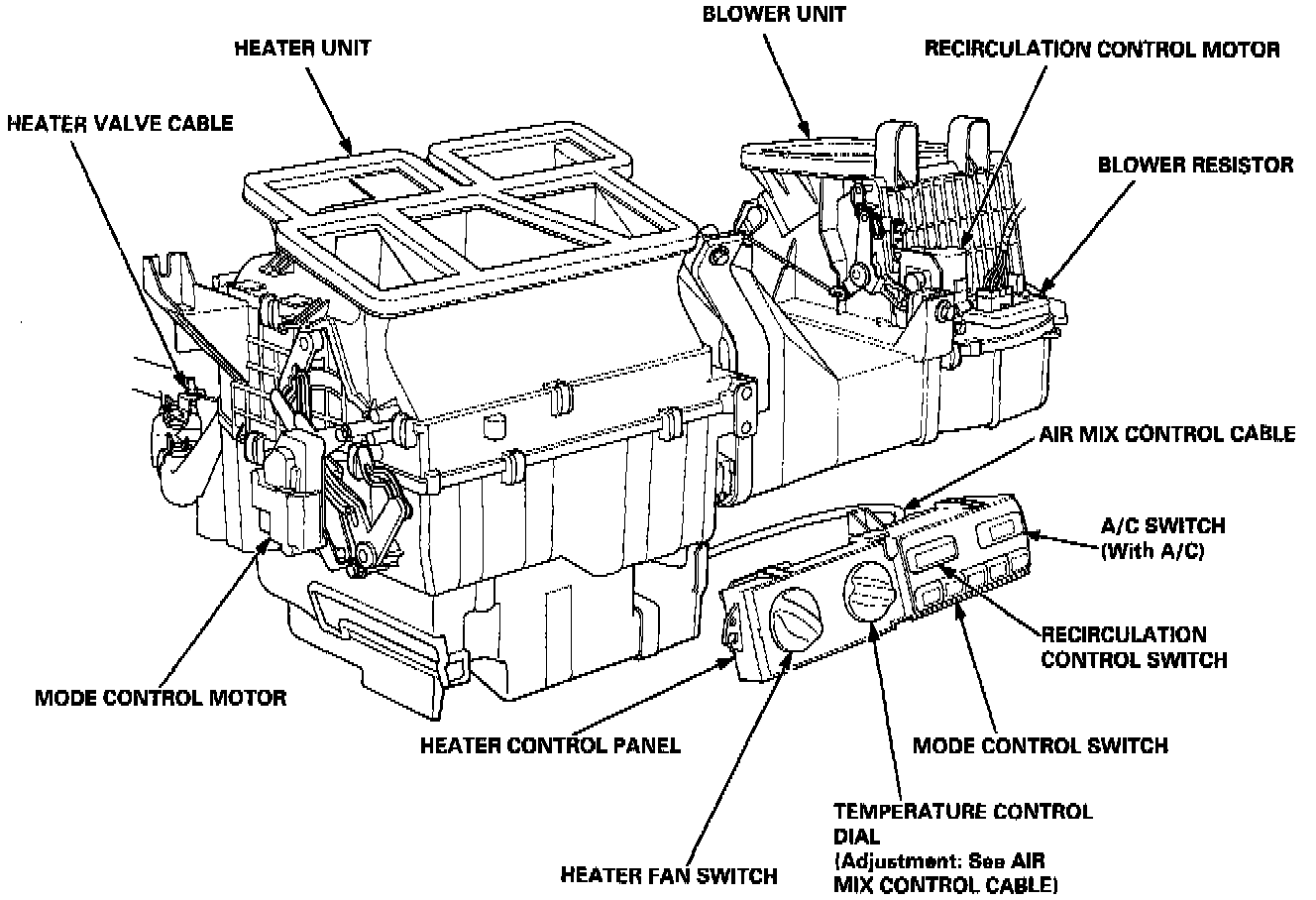 BLOWER UNIT

HEATER UNIT

RECIRCULATION CONTROL MOTOR

HEATER VALVE CABLE

BLOWER RESISTOR

AIR MIX CONTROL CABLE

A/C SWITCH
(With A/C)

RECIRCULATION
CONTROL SWITCH

MODE CONTROL MOTOR

HEATER CONTROL PANEL

MODE CONTROL SWITCH

TEMPERATURE CONTROL
DIAL
(Adjustment: See AIR
MIX CONTROL CABLE)

HEATER FAN SWITCH