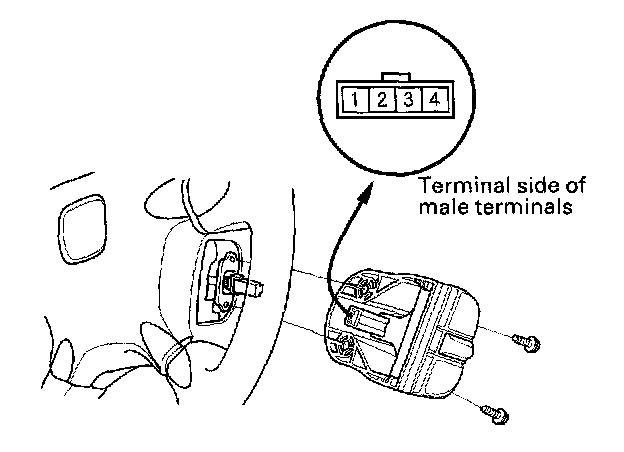 1 2 3 4

Terminal side of male terminals