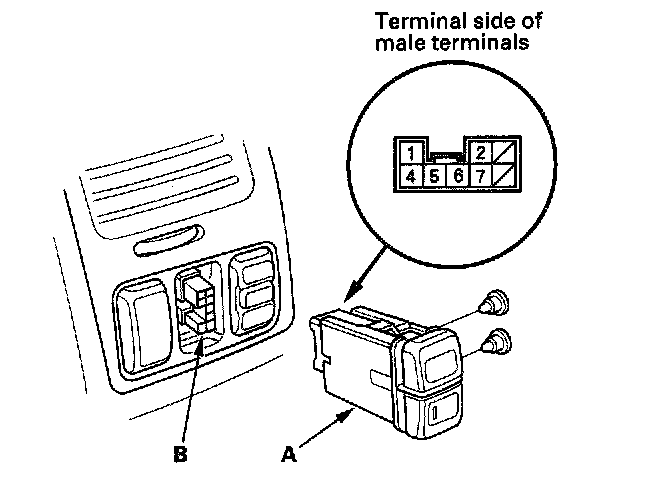 Terminal side of male terminals

1 2
4 5 6 7

B

A