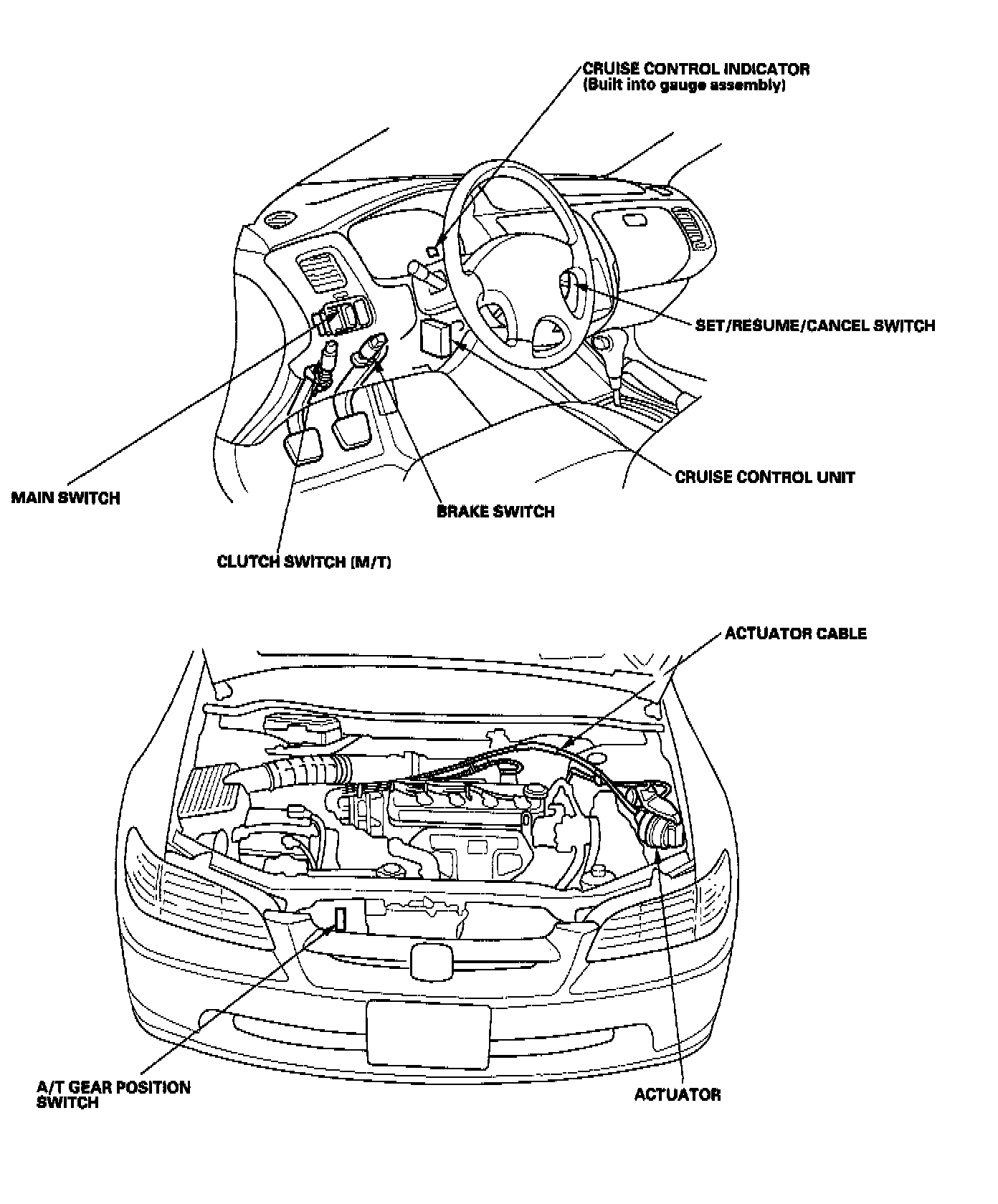 CRUISE CONTROL INDICATOR
(Built into gauge assembly)

SET/RESUME/CANCEL SWITCH

CRUISE CONTROL UNIT

MAIN SWITCH

BRAKE SWITCH

CLUTCH SWITCH (M/T)

ACTUATOR CABLE

A/T GEAR POSITION SWITCH

ACTUATOR