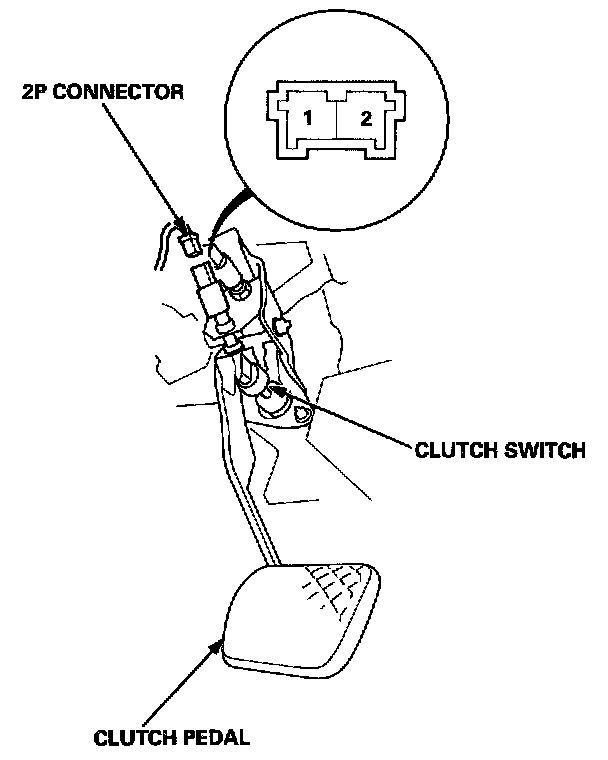 2P CONNECTOR

1 2

CLUTCH SWITCH

CLUTCH PEDAL