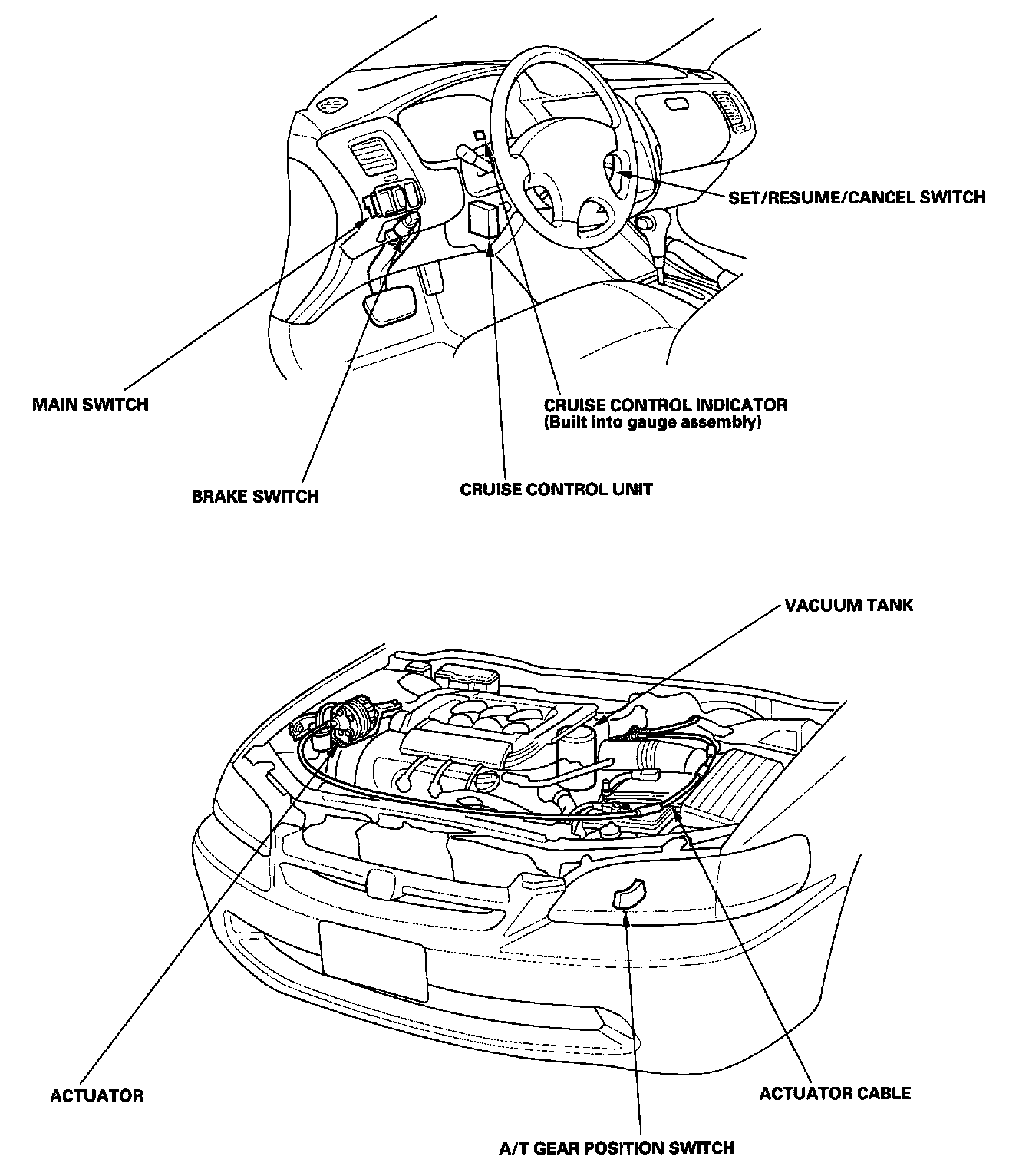 SET/RESUME/CANCEL SWITCH

MAIN SWITCH

CRUISE CONTROL INDICATOR
(Built into gauge assembly)

BRAKE SWITCH

CRUISE CONTROL UNIT

VACUUM TANK

ACTUATOR

ACTUATOR CABLE

A/T GEAR POSITION SWITCH