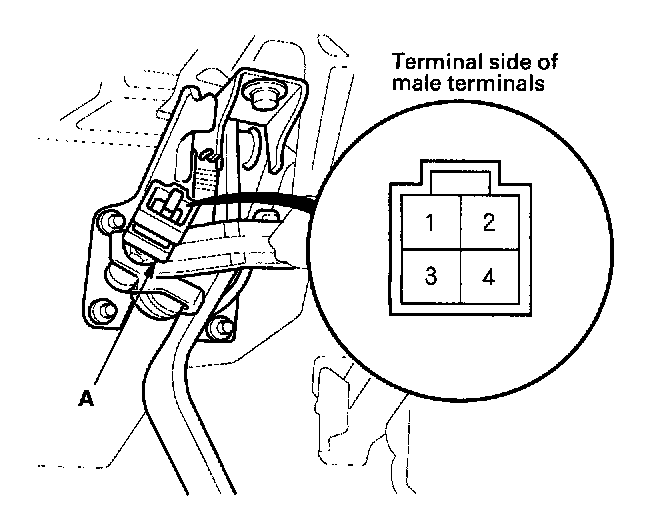 Terminal side of male terminals

1
2
3
4

A