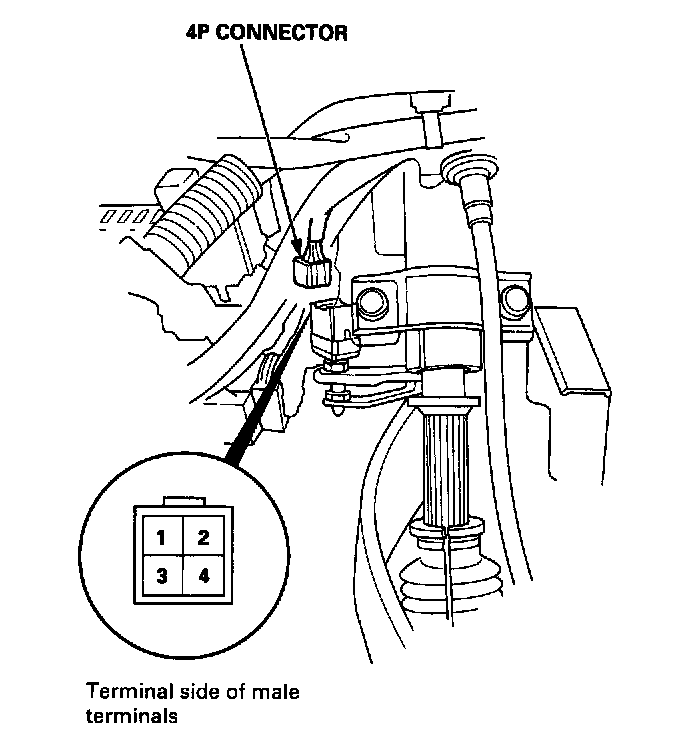 4P CONNECTOR

1 2
3 4

Terminal side of male terminals