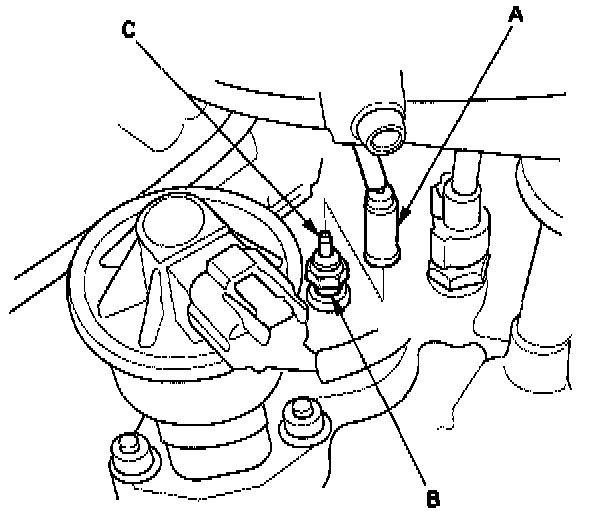 C
A
B