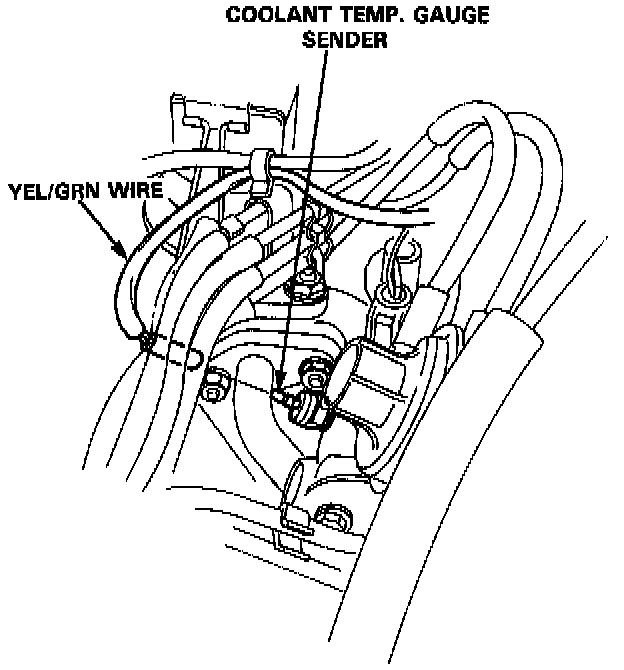 COOLANT TEMP. GAUGE SENDER

YEL/GRN WIRE