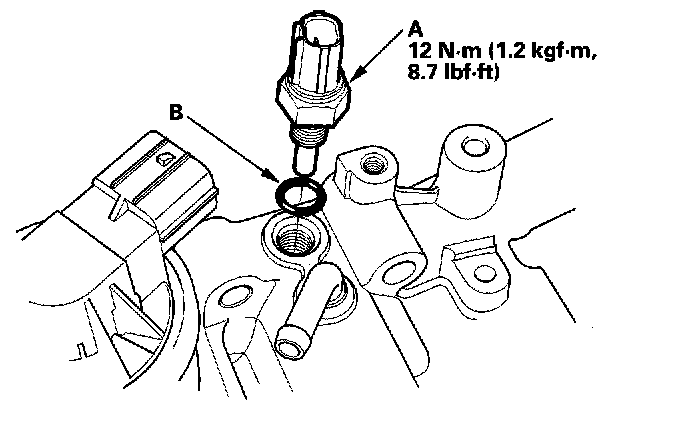 A
12 N·m (1.2 kgf·m, 8.7 lbf·ft)

B