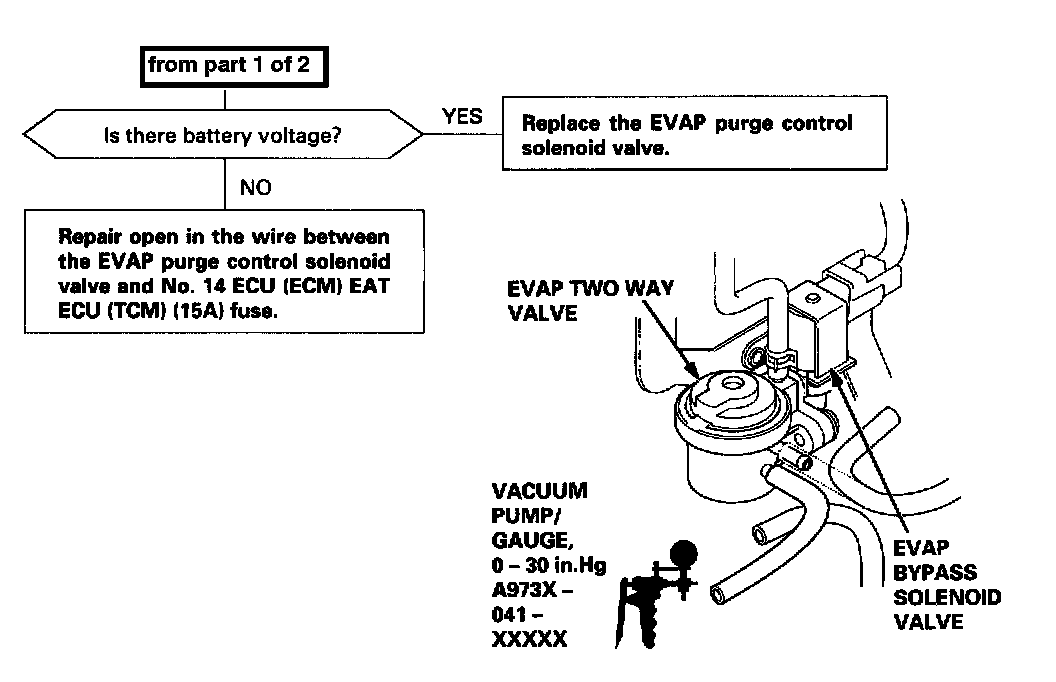 from part 1 of 2

Is there battery voltage?

YES

Replace the EVAP purge control solenoid valve.

NO

Repair open in the wire between the EVAP purge control solenoid valve and No. 14 ECU (ECM) EAT ECU (TCM) (15A) fuse.

EVAP TWO WAY VALVE

VACUUM PUMP/ GAUGE, 0 – 30 in.Hg A973X – 041 – XXXXX

EVAP BYPASS SOLENOID VALVE