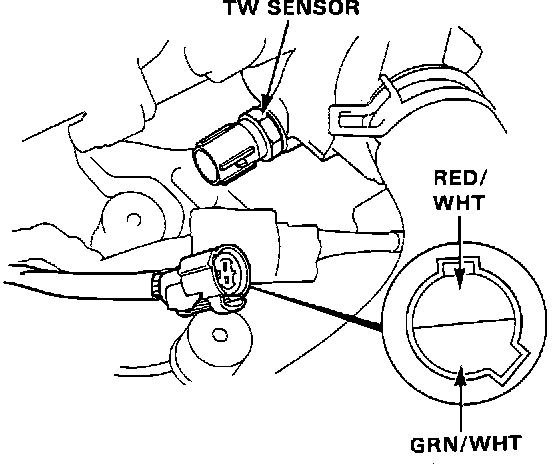 TW SENSOR

RED/
WHT

GRN/WHT